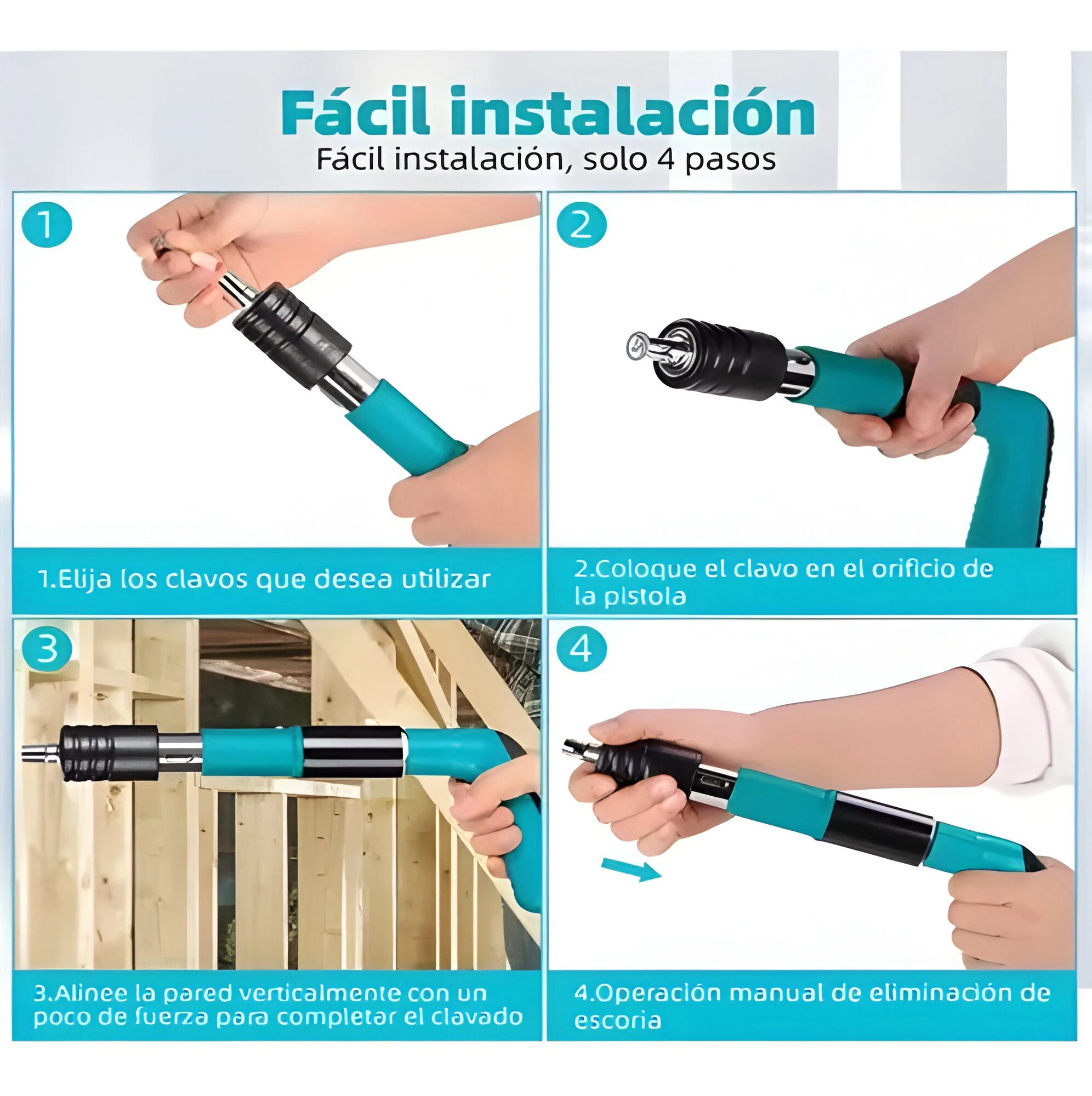 Fácil instalación
Fácil instalación, solo 4 pasos

1

1.Elija los clavos que desea utilizar

2

2.Coloque el clavo en el orificio de la pistola

3

3.Alinee la pared verticalmente con un poco de fuerza para completar el clavado

4

4.Operación manual de eliminación de escoria