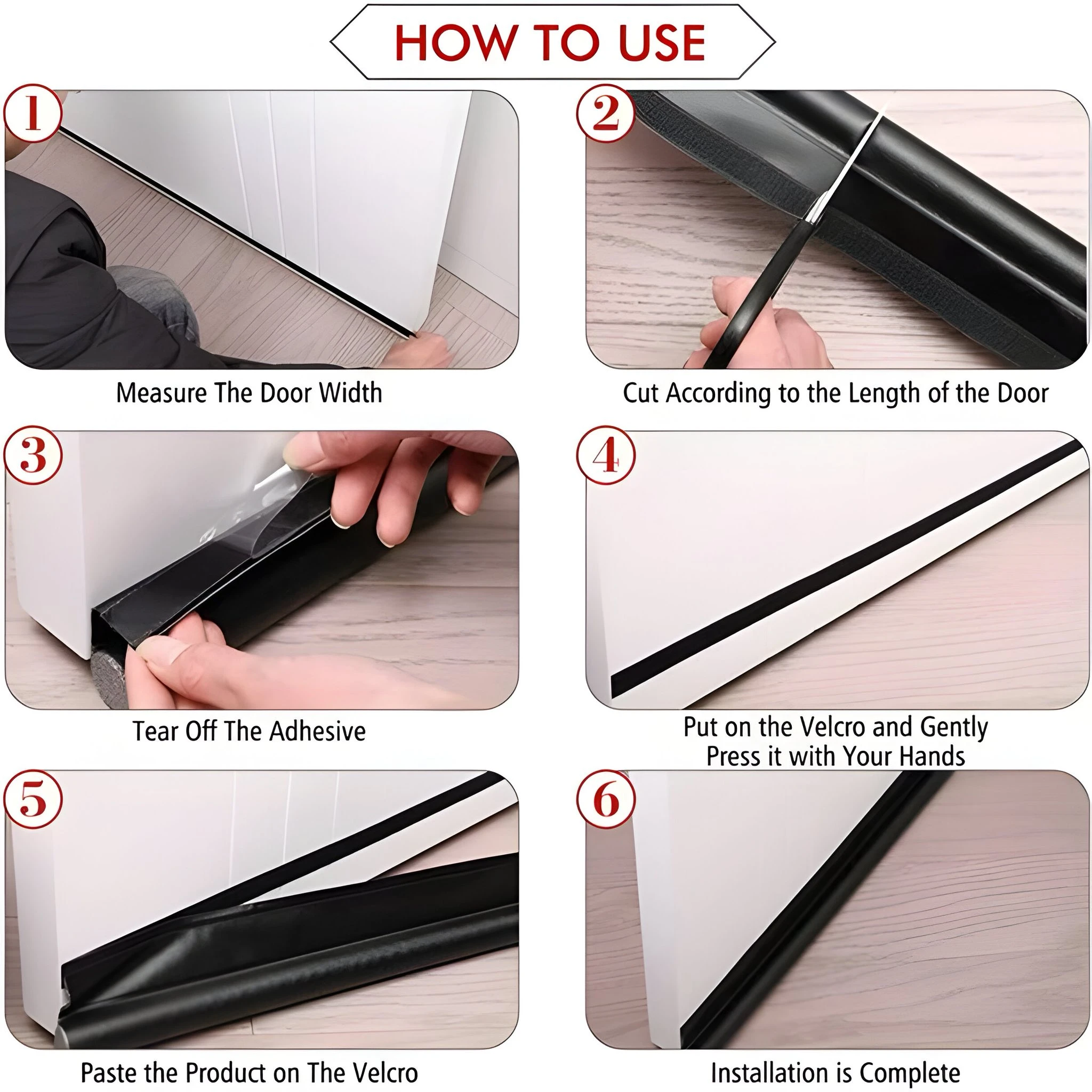 HOW TO USE

1

Measure The Door Width

2

Cut According to the Length of the Door

3

Tear Off The Adhesive

4

Put on the Velcro and Gently Press it with Your Hands

5

Paste the Product on The Velcro

6

Installation is Complete